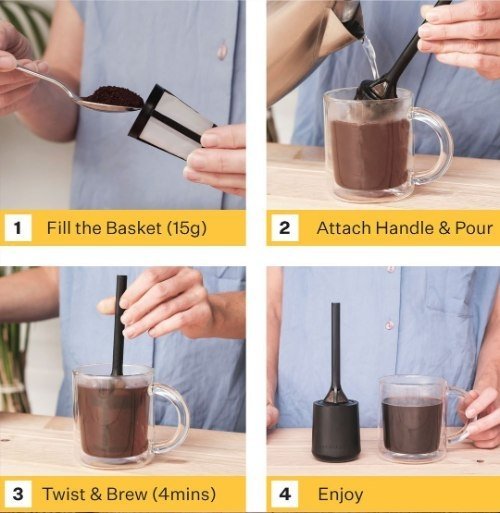 1 Fill the Basket (15g)

2 Attach Handle & Pour

3 Twist & Brew (4mins)

4 Enjoy